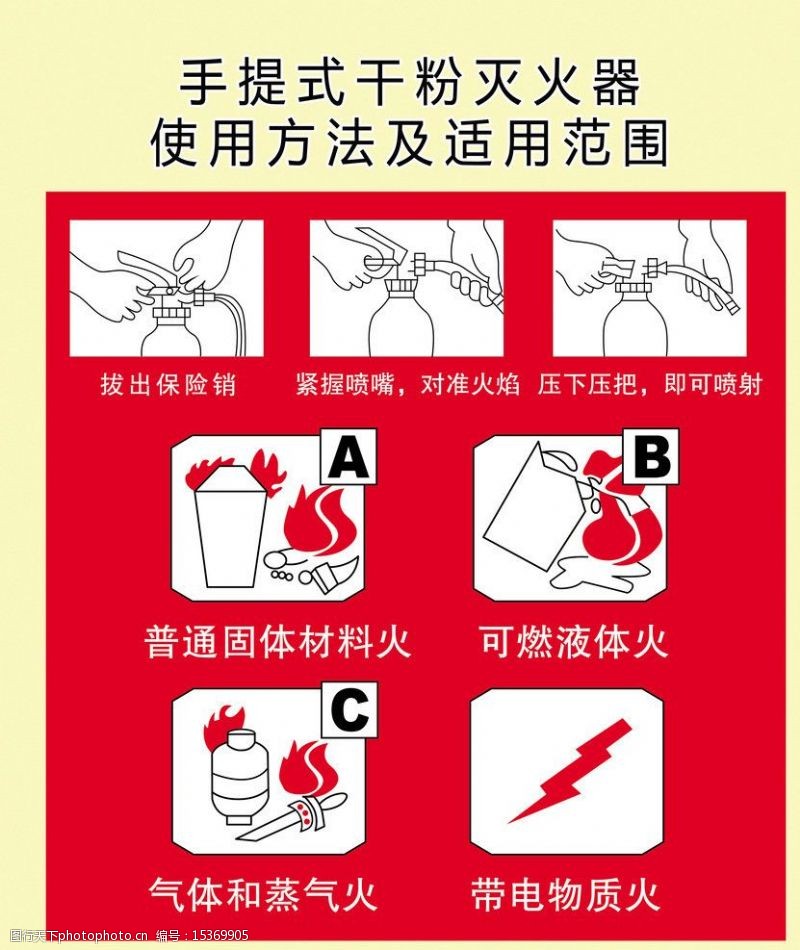 手提式干粉灭火器
使用方法及适用范围

拔出保险销

紧握喷嘴，对准火焰

压下压把，即可喷射

A

普通固体材料火

B

可燃液体火

C

气体和蒸气火

带电物质火

图行天下photophoto.cn 编号：15369905