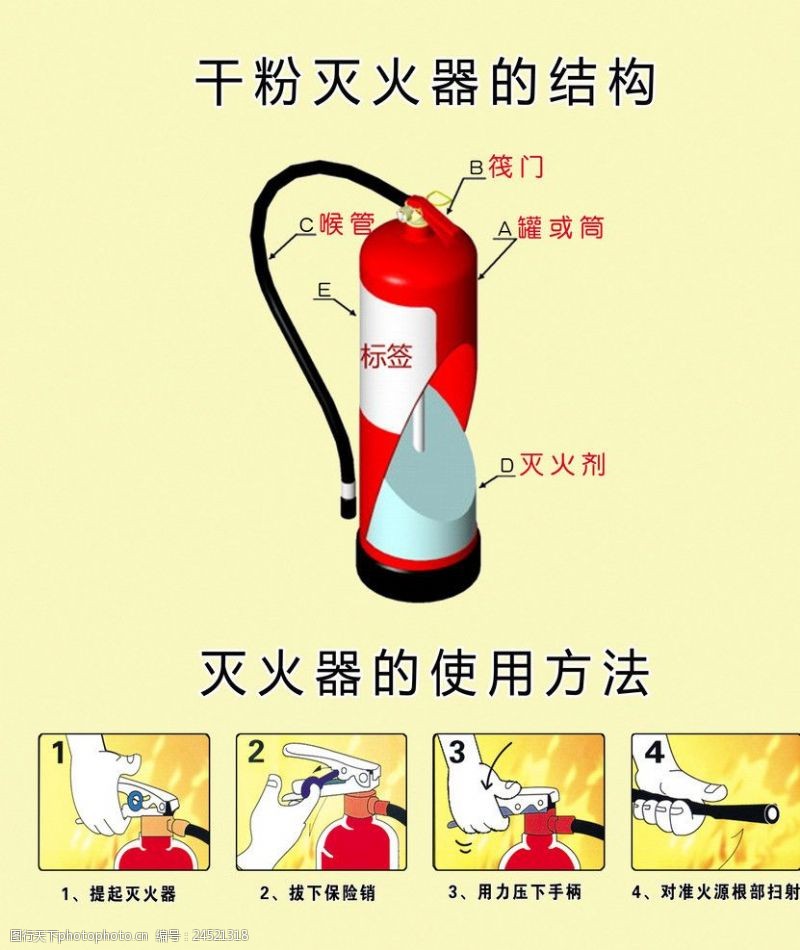 干粉灭火器的结构

B 筏门

C 喉管

A 罐或筒

E

标签

D 灭火剂

灭火器的使用方法

1

2

3

4

1、提起灭火器

2、拔下保险销

3、用力压下手柄

4、对准火源根部扫射

昵图网 www.nipic.com 编号：24521318